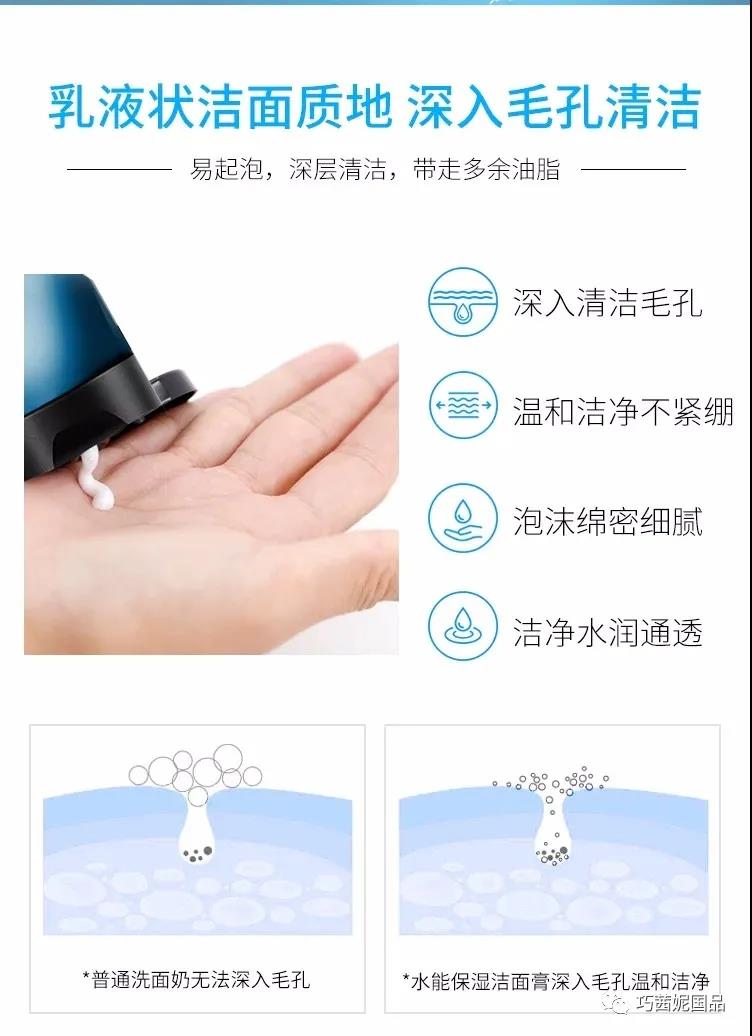 乳液状洁面质地 深入毛孔清洁

易起泡，深层清洁，带走多余油脂

深入清洁毛孔

温和洁净不紧绷

泡沫绵密细腻

洁净水润通透

*普通洗面奶无法深入毛孔

*水能保湿洁面膏深入毛孔温和洁净

巧茜妮国品